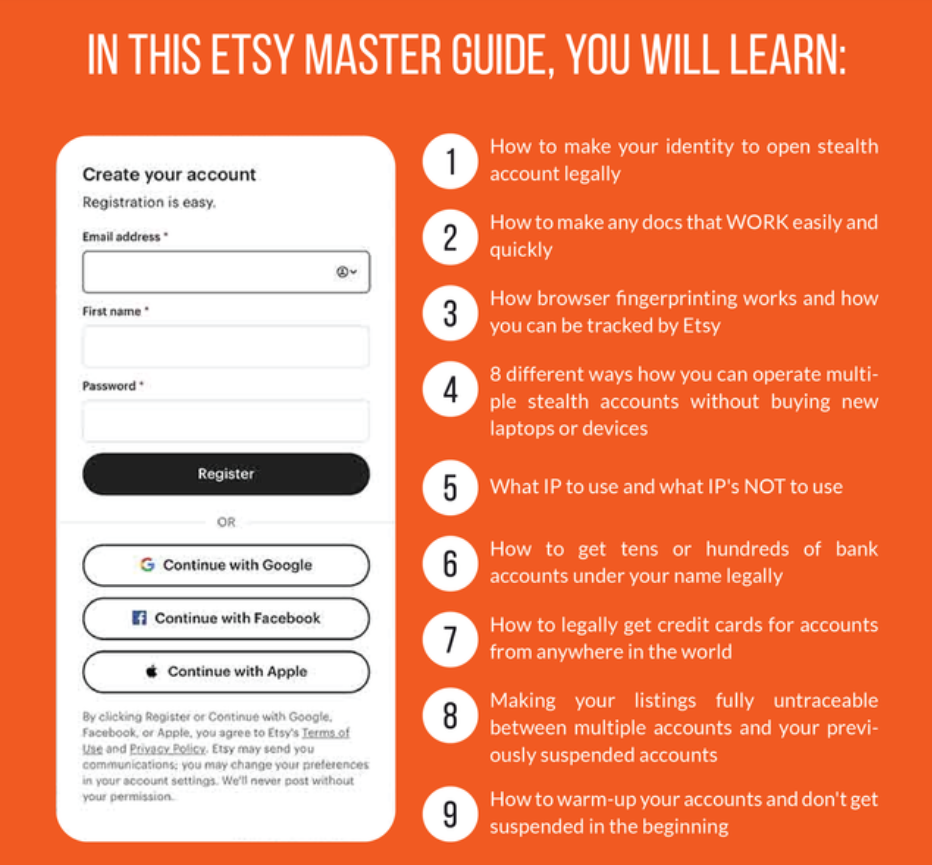 IN THIS ETSY MASTER GUIDE, YOU WILL LEARN:

Create your account
Registration is easy.
Email address *
First name *
Password *
Register
OR
Continue with Google
Continue with Facebook
Continue with Apple
By clicking Register or Continue with Google, Facebook, or Apple, you agree to Etsy's Terms of Use and Privacy Policy. Etsy may send you communications; you may change your preferences in your account settings. We'll never post without your permission.

1 How to make your identity to open stealth account legally

2 How to make any docs that WORK easily and quickly

3 How browser fingerprinting works and how you can be tracked by Etsy

4 8 different ways how you can operate multiple stealth accounts without buying new laptops or devices

5 What IP to use and what IP's NOT to use

6 How to get tens or hundreds of bank accounts under your name legally

7 How to legally get credit cards for accounts from anywhere in the world

8 Making your listings fully untraceable between multiple accounts and your previously suspended accounts

9 How to warm-up your accounts and don't get suspended in the beginning